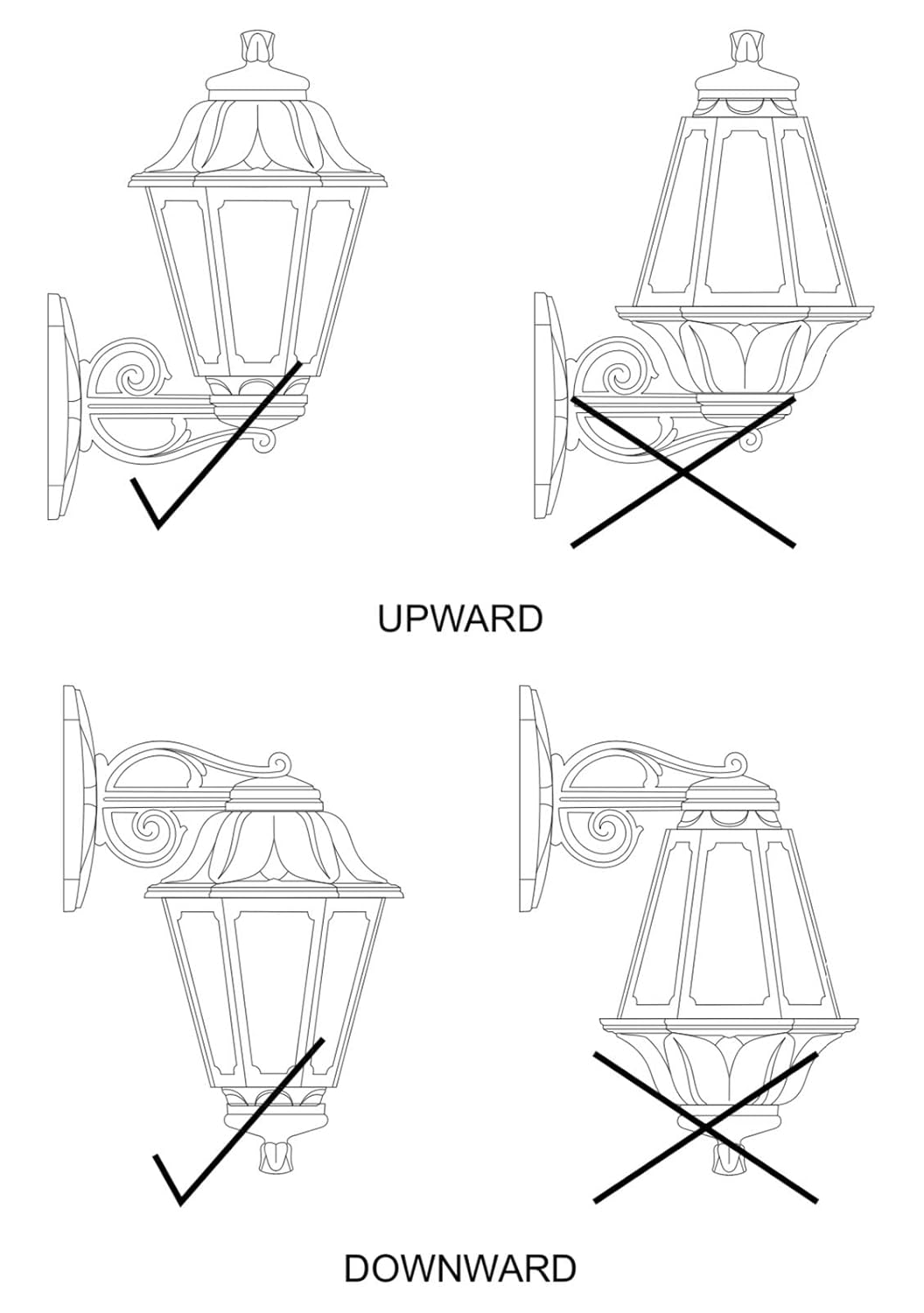 UPWARD

DOWNWARD