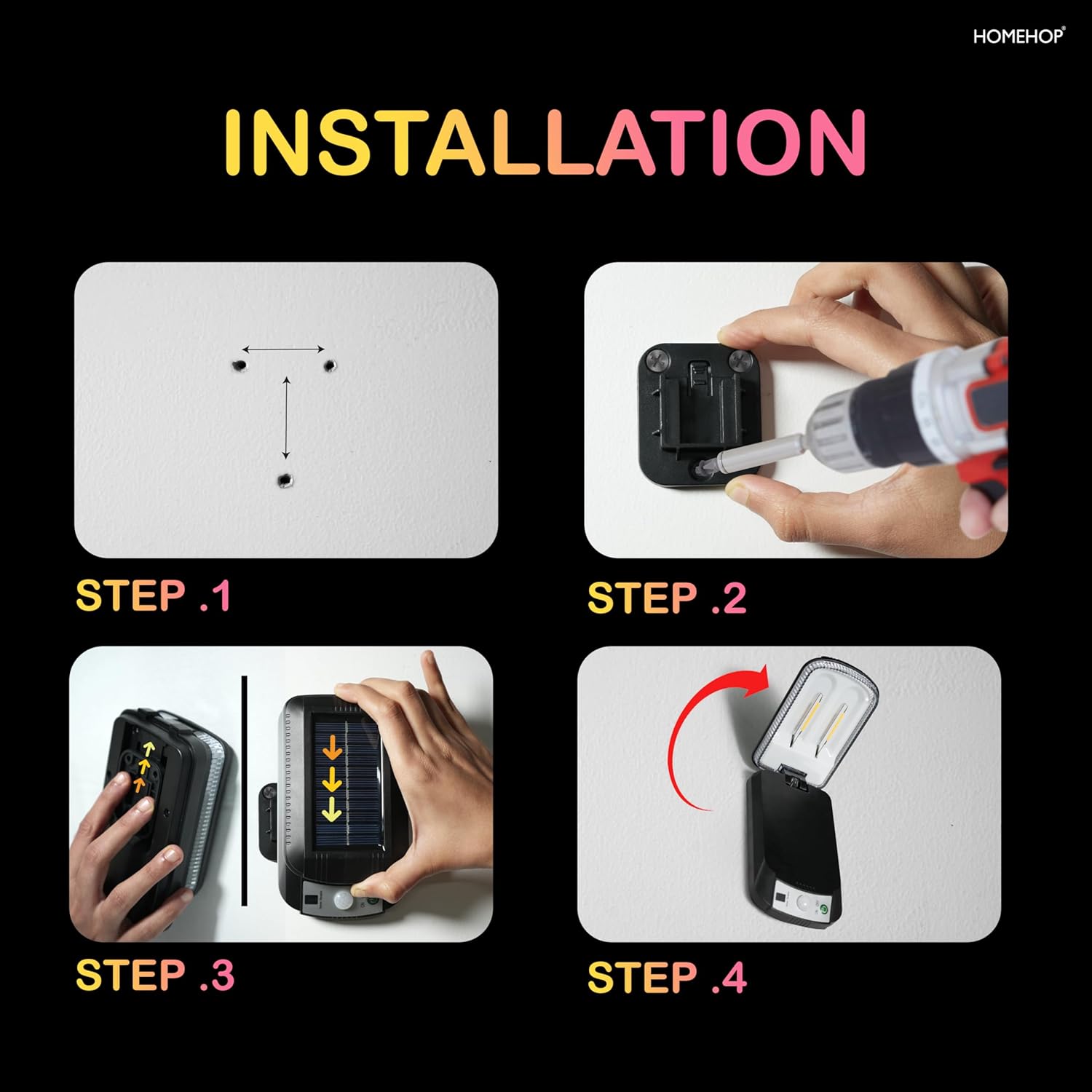 HOMEHOP®

INSTALLATION

STEP .1

STEP .2

STEP .3

STEP .4