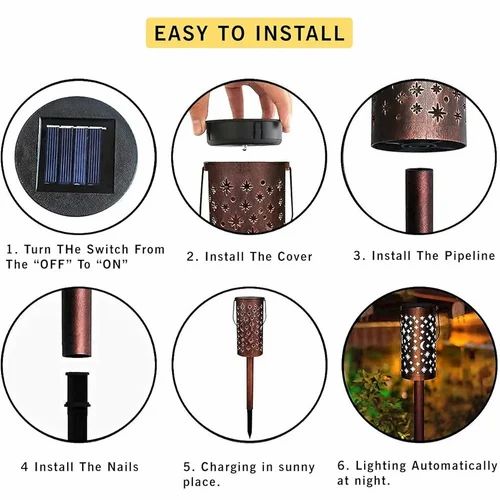 EASY TO INSTALL

1. Turn THe Switch From The “OFF” To “ON”

2. Install The Cover

3. Install The Pipeline

4 Install The Nails

5. Charging in sunny place.

6. Lighting Automatically at night.